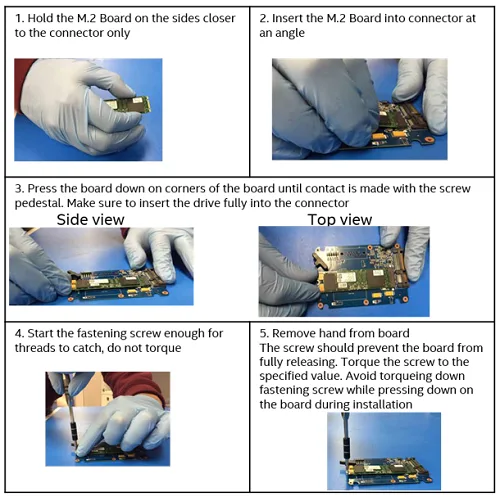 1. Hold the M.2 Board on the sides closer to the connector only

2. Insert the M.2 Board into connector at an angle

3. Press the board down on corners of the board until contact is made with the screw pedestal. Make sure to insert the drive fully into the connector

Side view

Top view

4. Start the fastening screw enough for threads to catch, do not torque

5. Remove hand from board
The screw should prevent the board from fully releasing. Torque the screw to the specified value. Avoid torqueing down fastening screw while pressing down on the board during installation